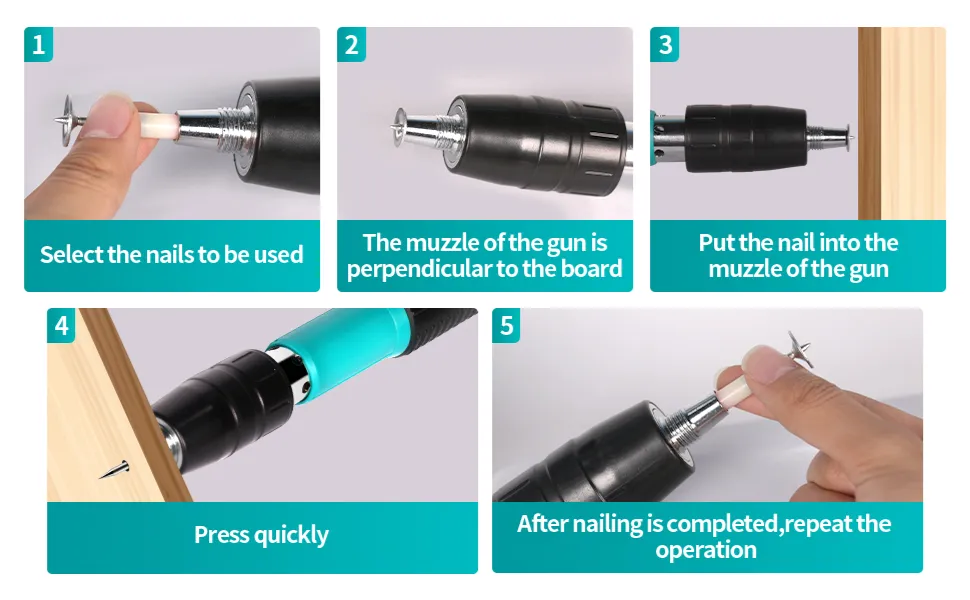 1

Select the nails to be used

2

The muzzle of the gun is perpendicular to the board

3

Put the nail into the muzzle of the gun

4

Press quickly

5

After nailing is completed,repeat the operation